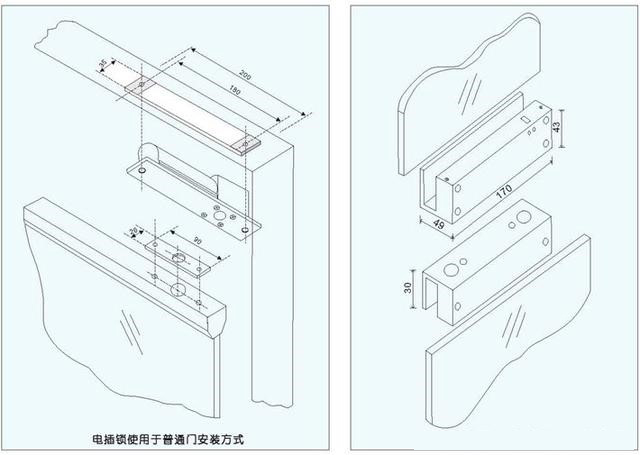 35
200
180
20
90
电插锁使用于普通门安装方式

43
170
49
30